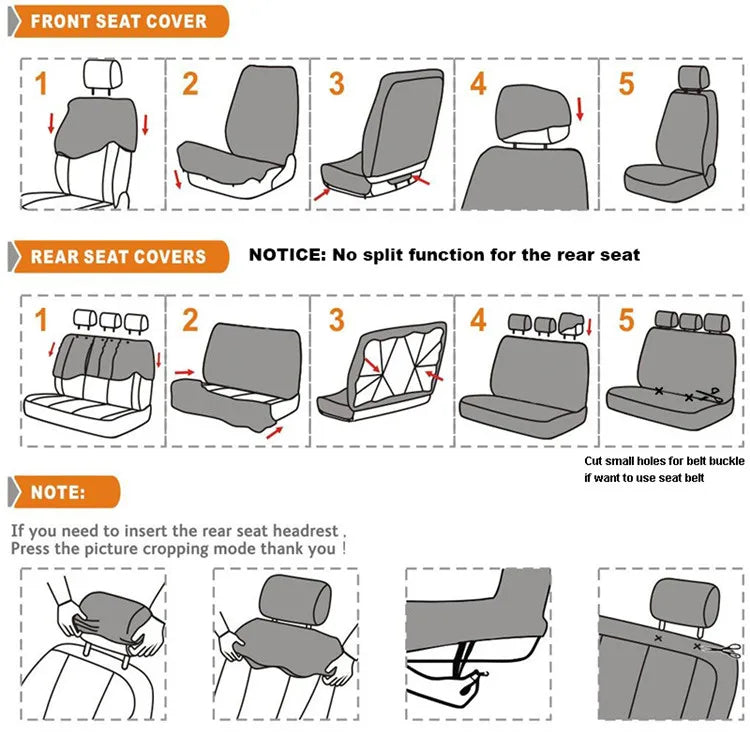 FRONT SEAT COVER

1 2 3 4 5

REAR SEAT COVERS

NOTICE: No split function for the rear seat

1 2 3 4 5

Cut small holes for belt buckle if want to use seat belt

NOTE:

If you need to insert the rear seat headrest ,
Press the picture cropping mode thank you !