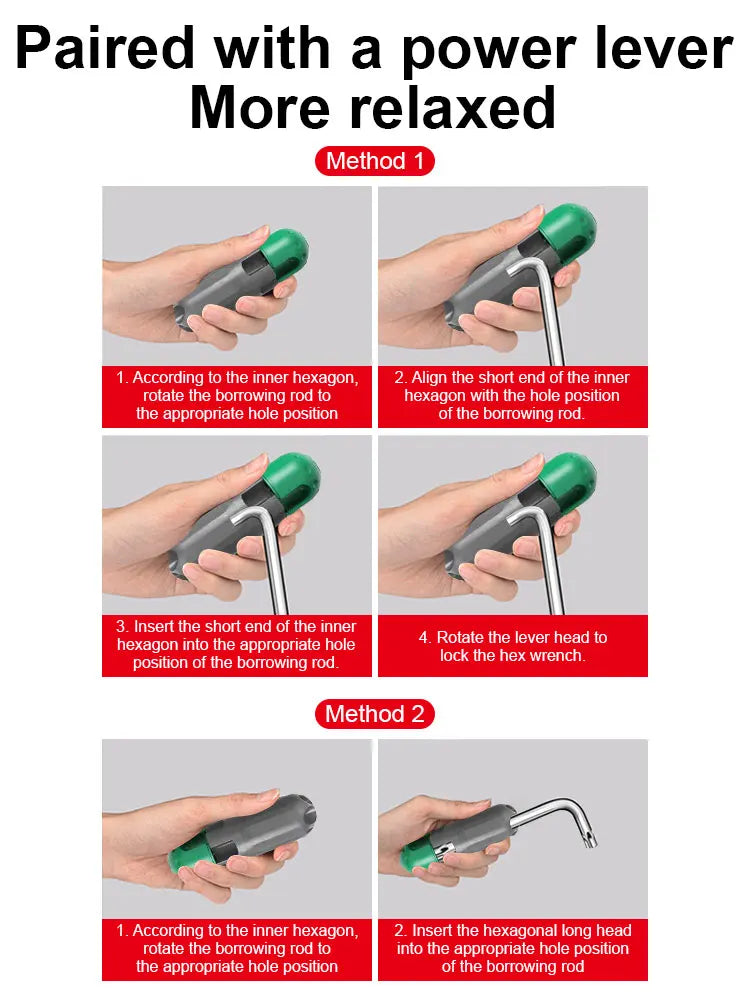 Paired with a power lever
More relaxed

Method 1

1. According to the inner hexagon, rotate the borrowing rod to the appropriate hole position

2. Align the short end of the inner hexagon with the hole position of the borrowing rod.

3. Insert the short end of the inner hexagon into the appropriate hole position of the borrowing rod.

4. Rotate the lever head to lock the hex wrench.

Method 2

1. According to the inner hexagon, rotate the borrowing rod to the appropriate hole position

2. Insert the hexagonal long head into the appropriate hole position of the borrowing rod