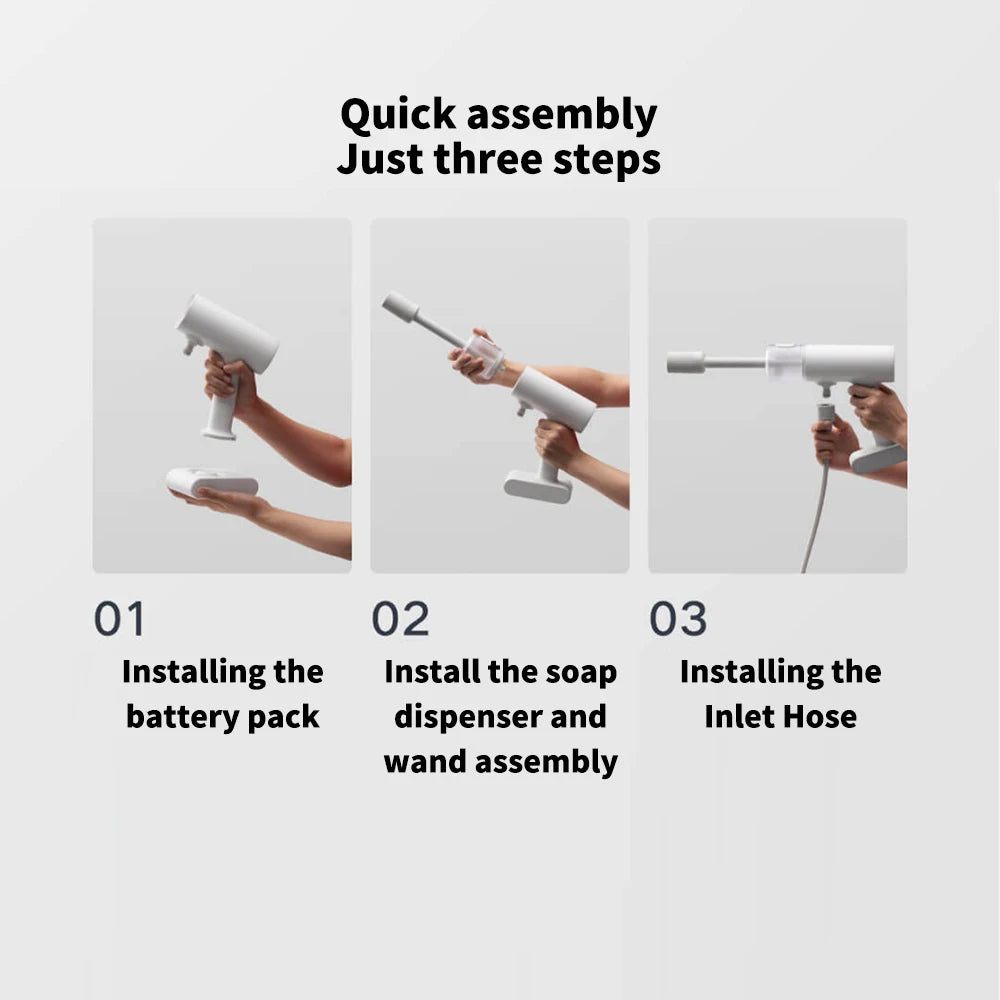 Quick assembly
Just three steps

01
Installing the battery pack

02
Install the soap dispenser and wand assembly

03
Installing the Inlet Hose