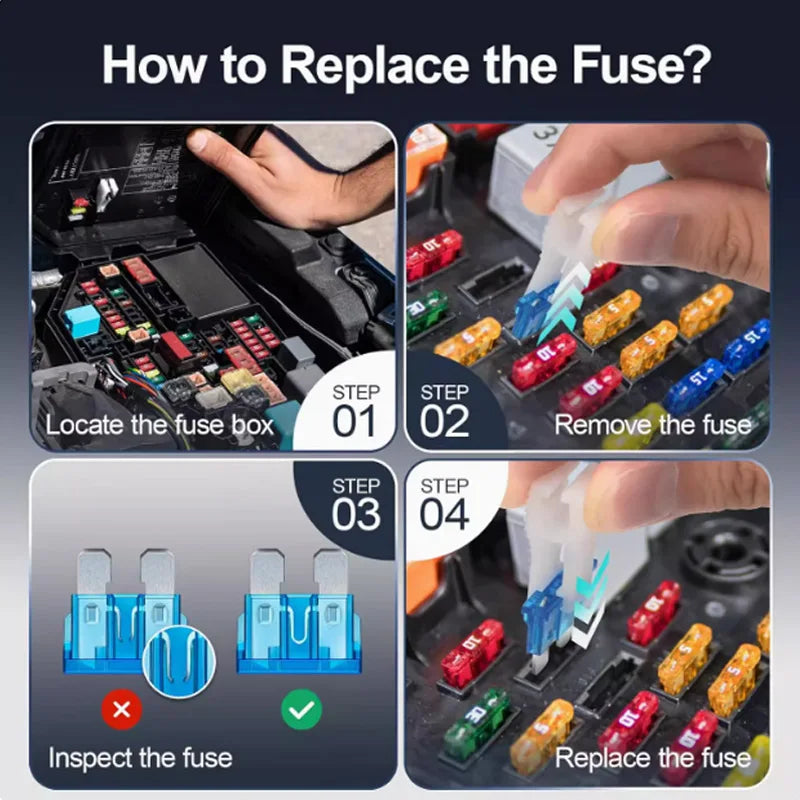 How to Replace the Fuse?

Locate the fuse box

STEP
01

STEP
02

Remove the fuse

STEP
03

Inspect the fuse

STEP
04

Replace the fuse