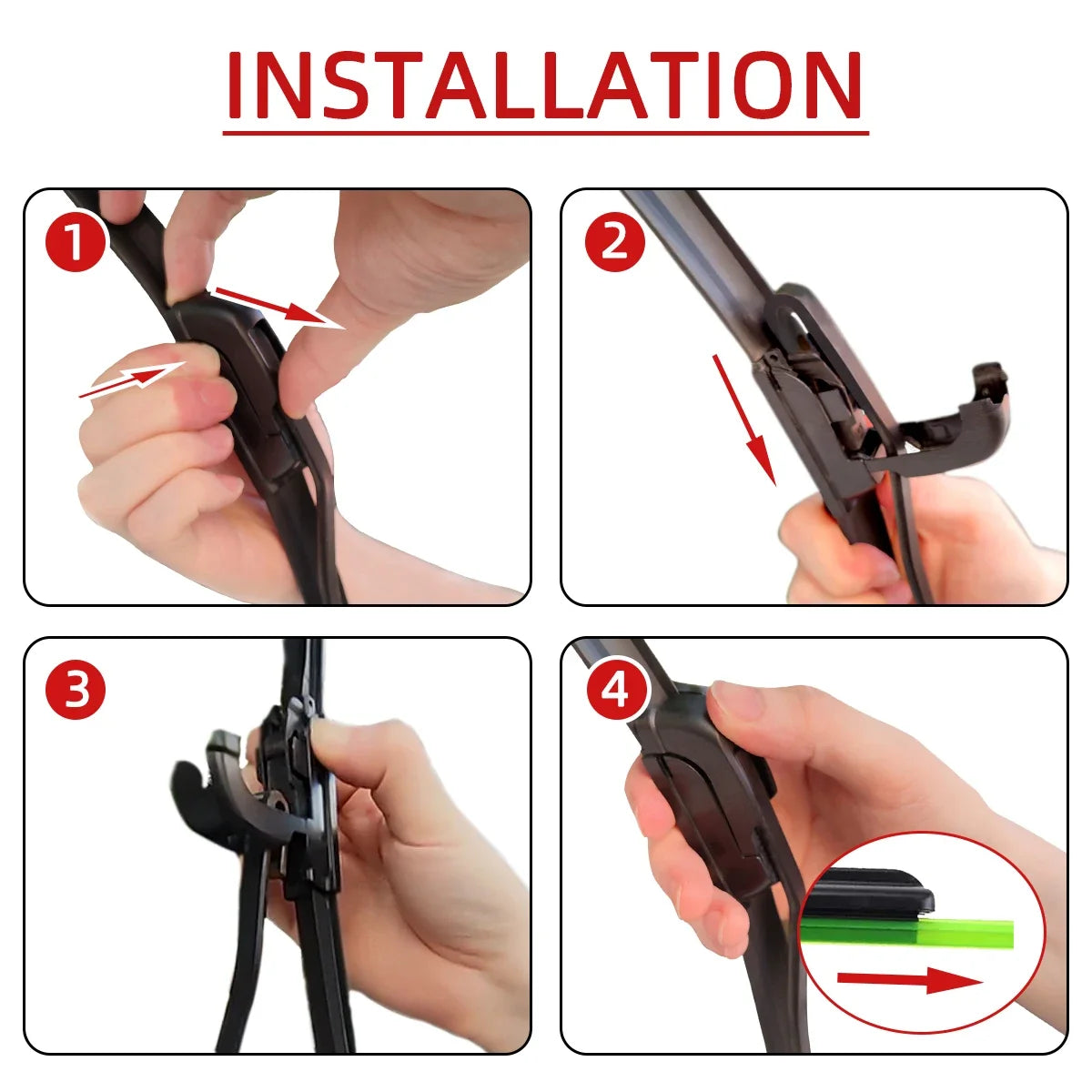 INSTALLATION

1

2

3

4