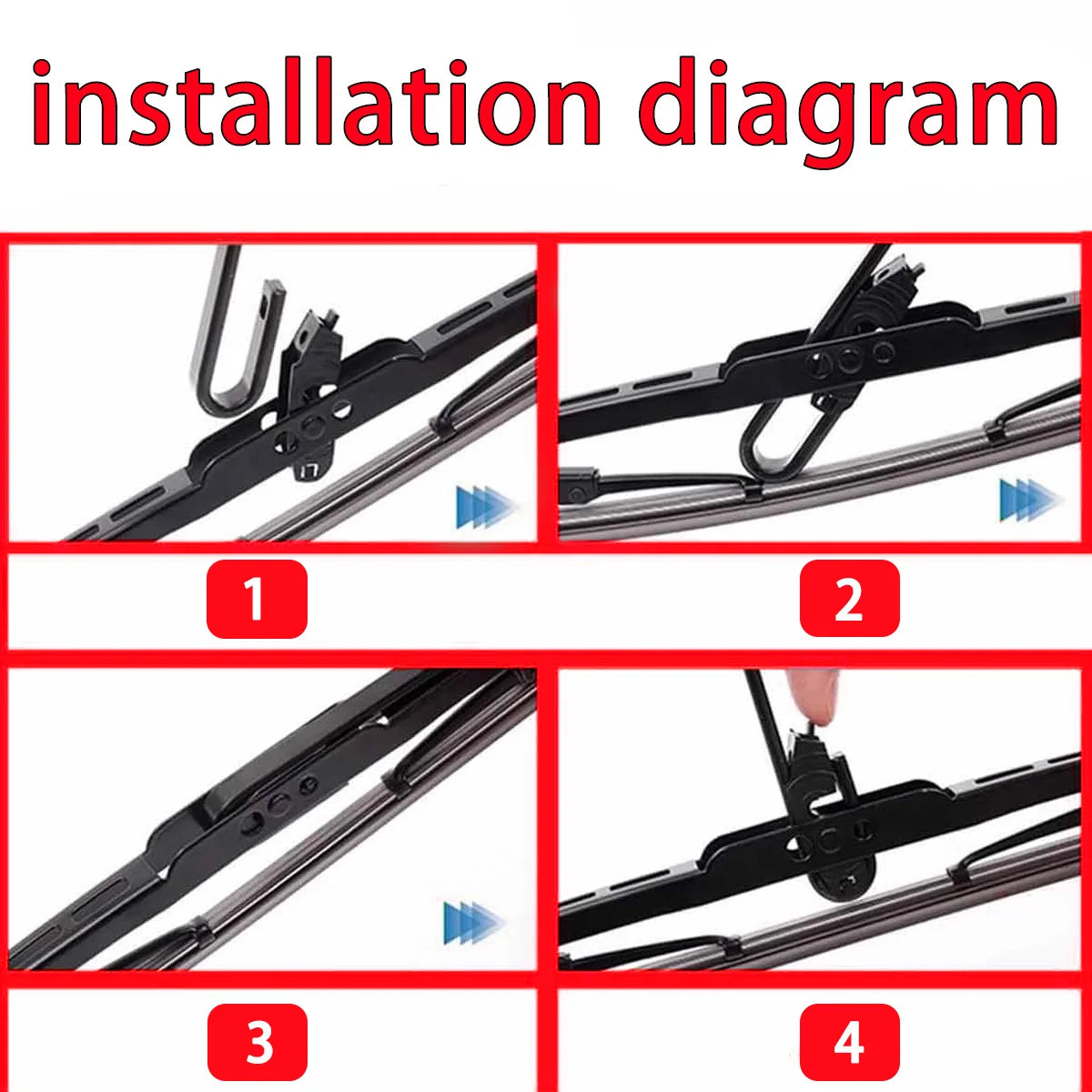 installation diagram

1

2

3

4