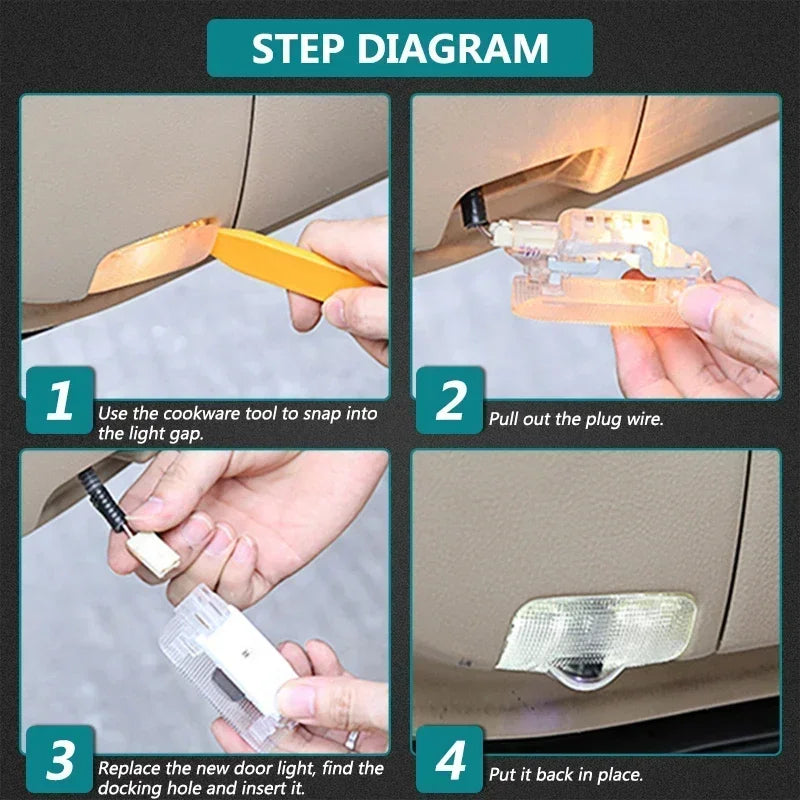 STEP DIAGRAM

1 Use the cookware tool to snap into the light gap.

2 Pull out the plug wire.

3 Replace the new door light, find the docking hole and insert it.

4 Put it back in place.