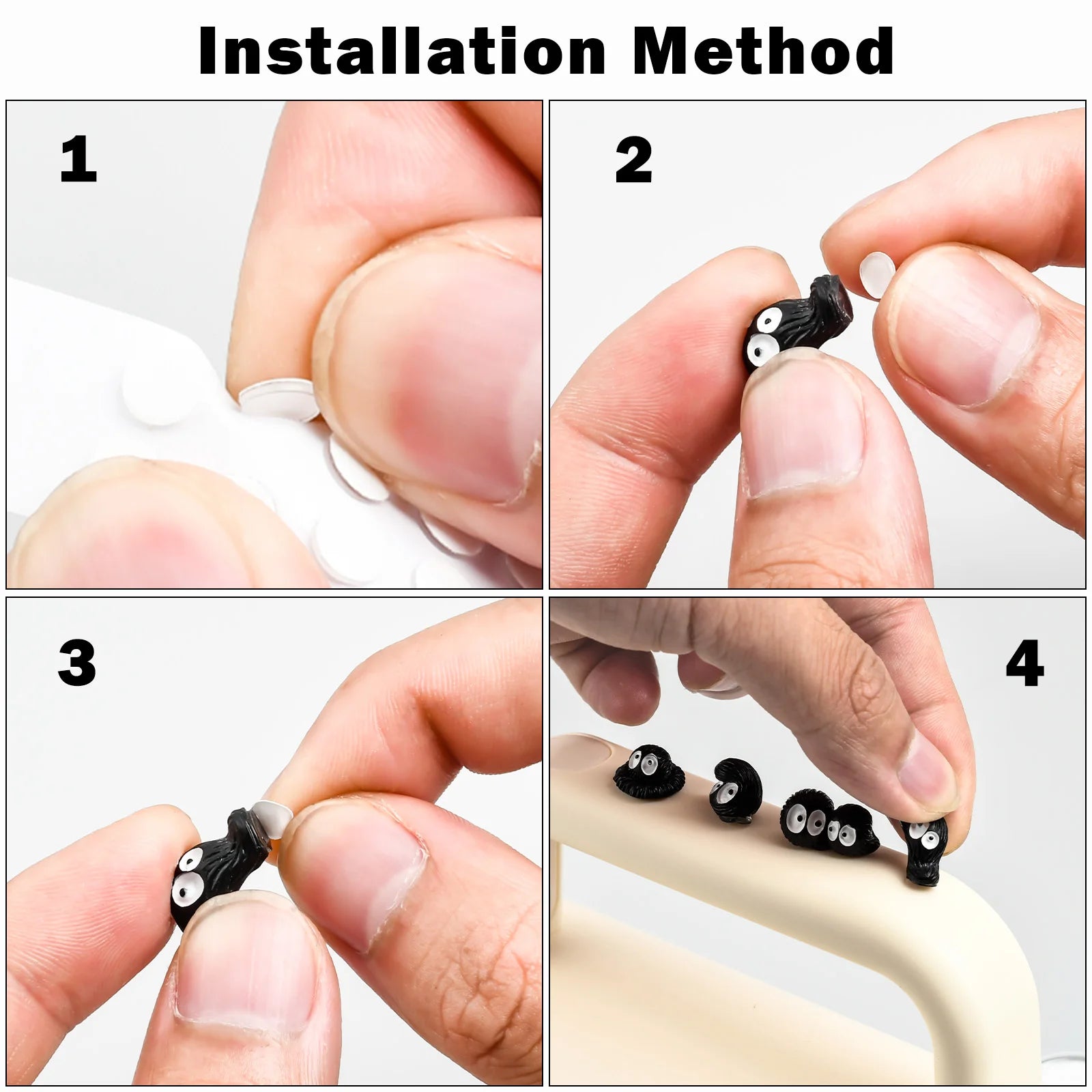 Installation Method

1

2

3

4